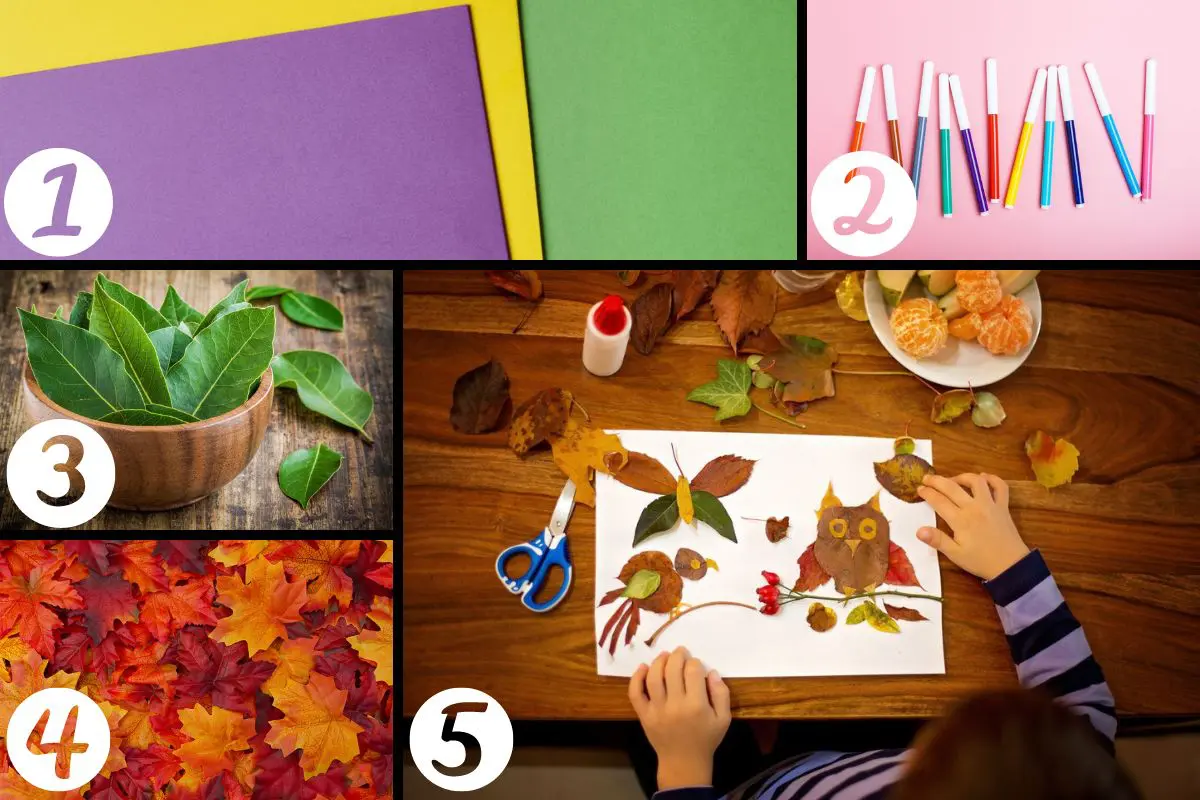 1

2

3

4

5