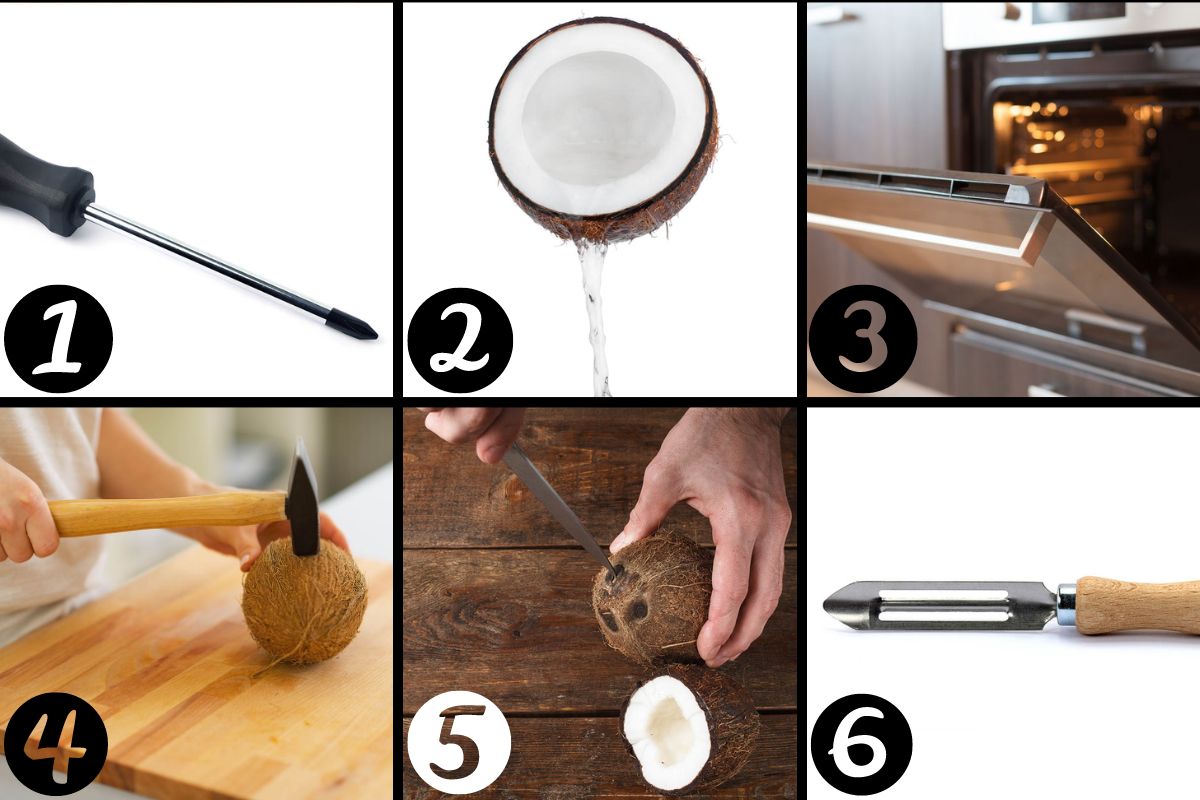 1

2

3

4

5

6