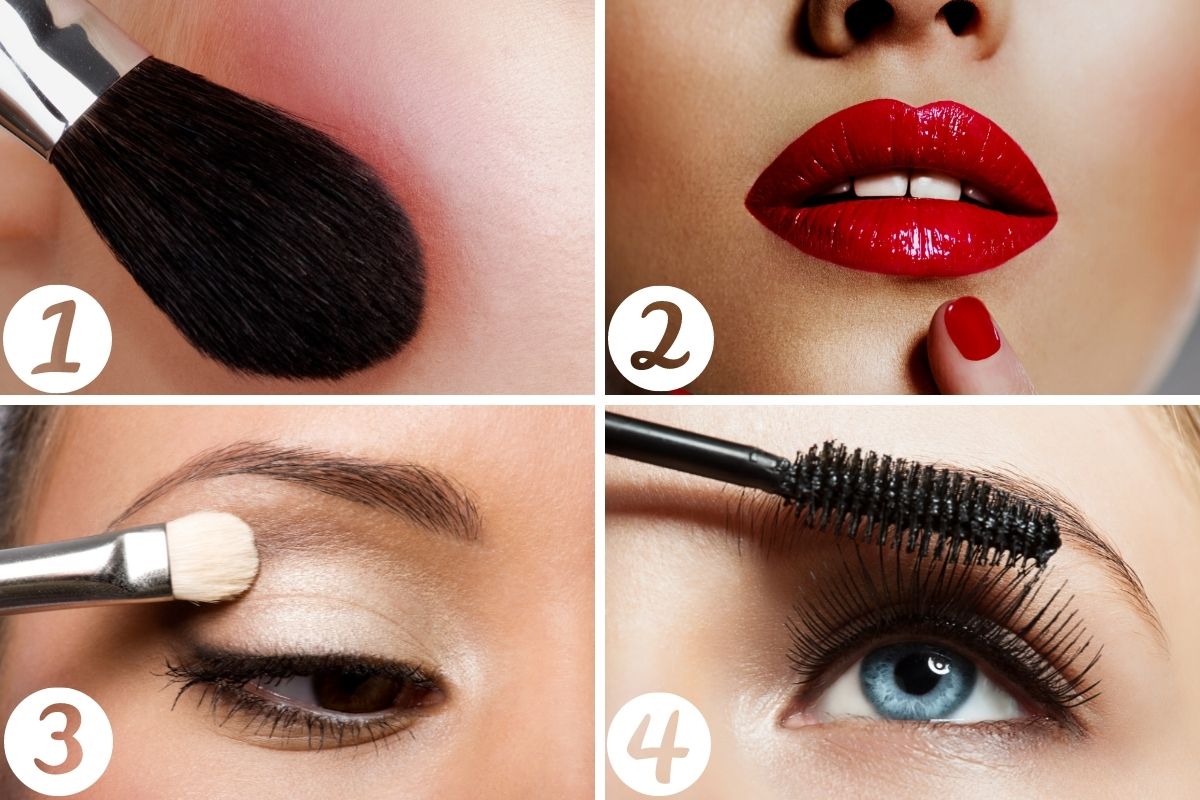 1

2

3

4