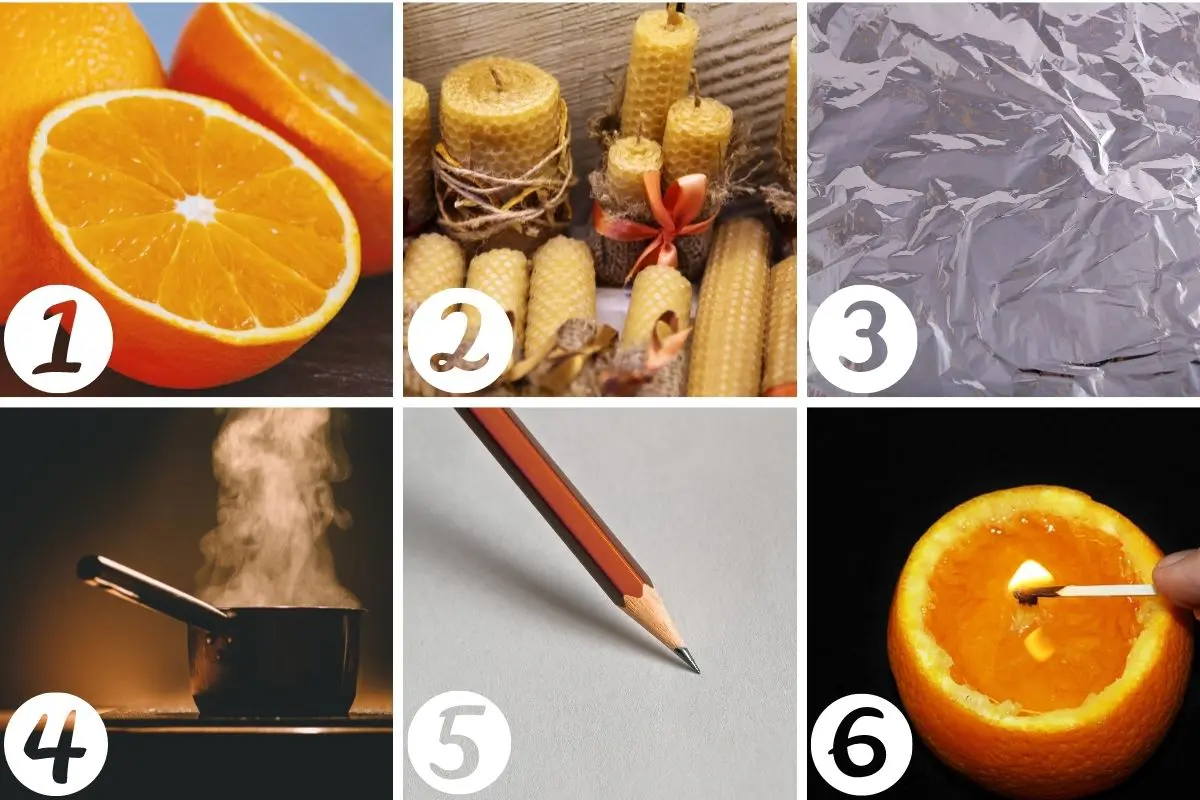 1

2

3

4

5

6