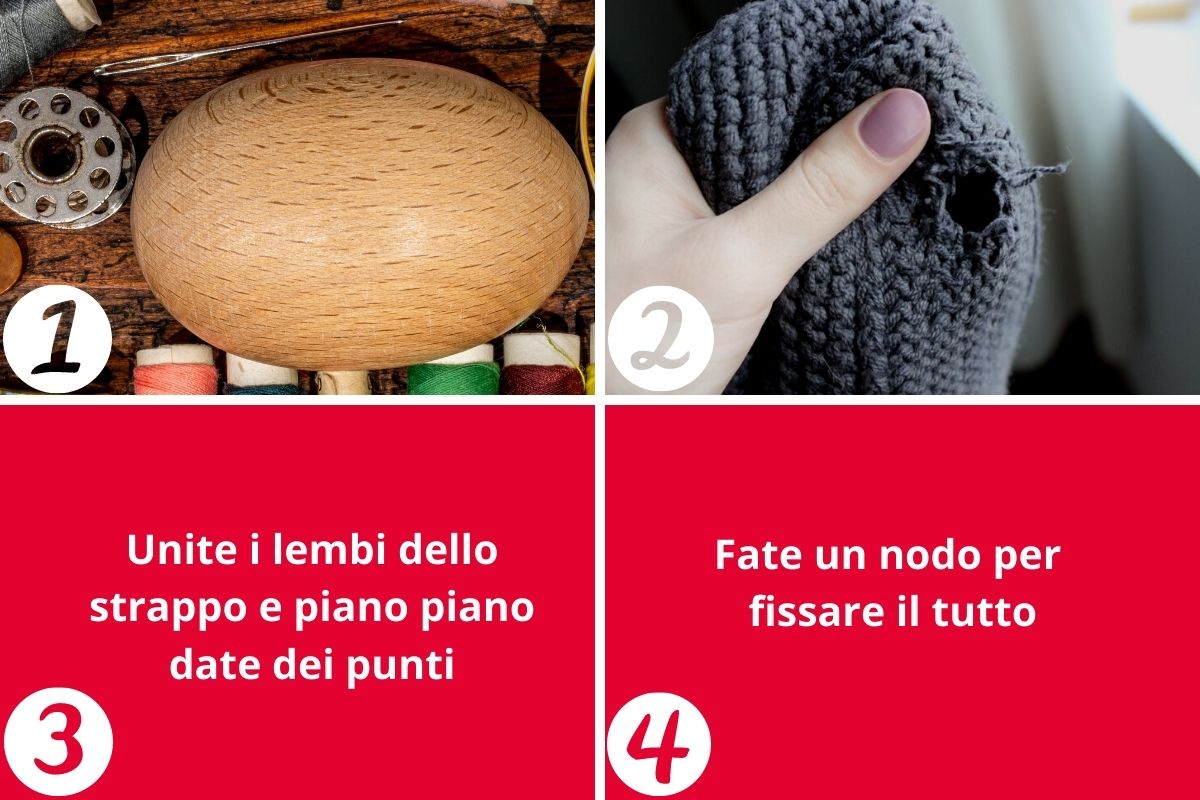 1

2

Unite i lembi dello strappo e piano piano date dei punti

3

Fate un nodo per fissare il tutto

4