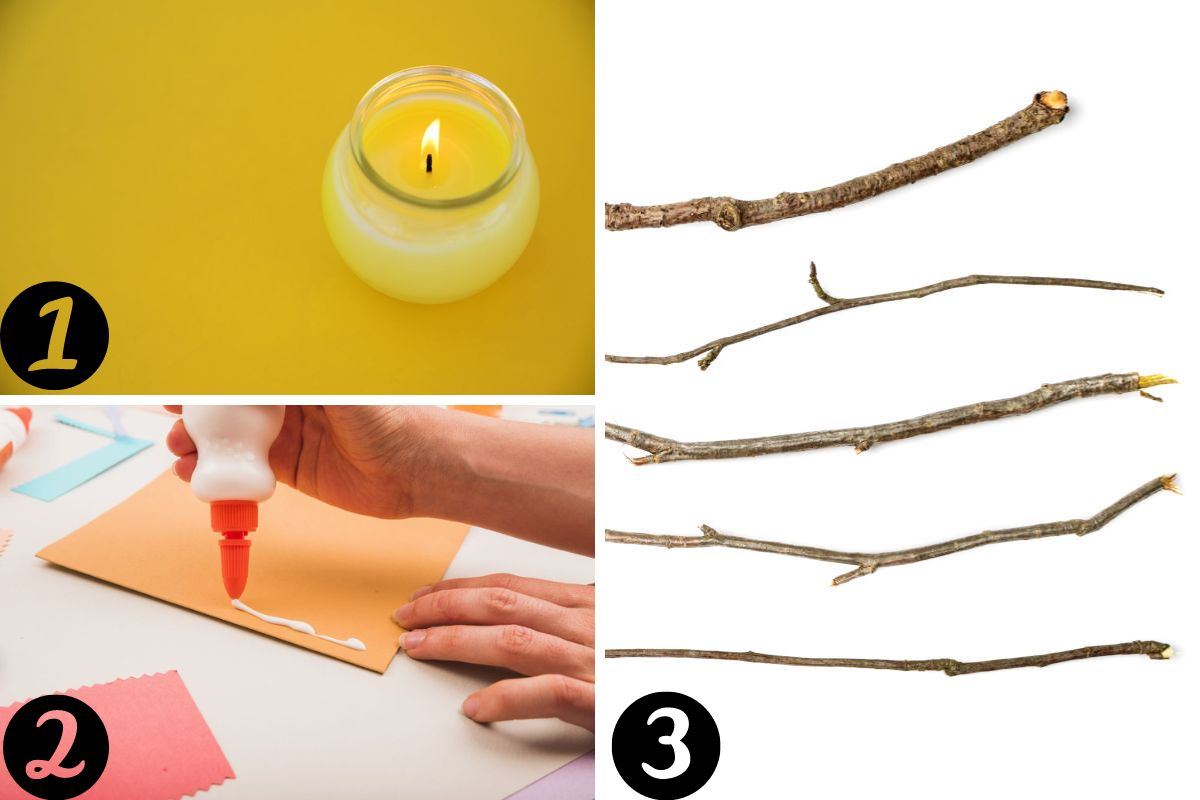 1
2
3